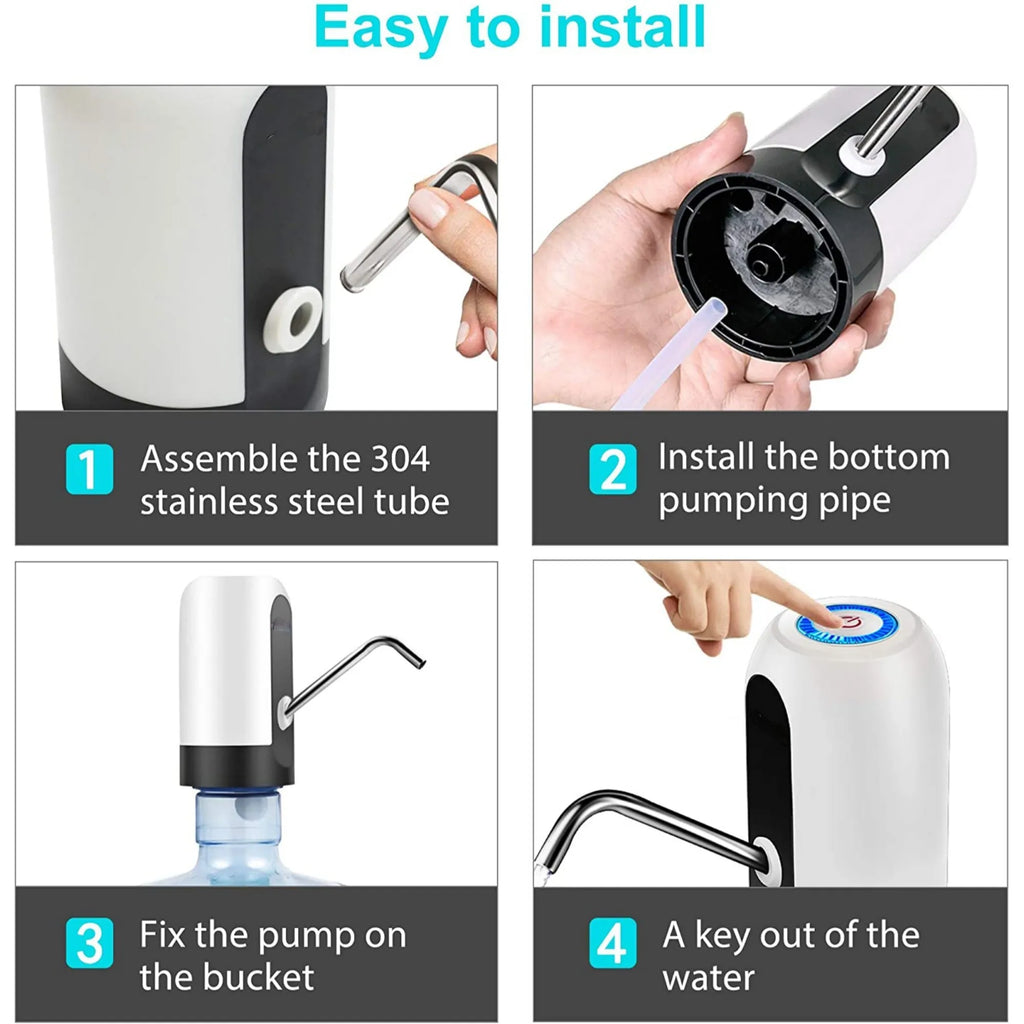 Easy to install

1 Assemble the 304 stainless steel tube

2 Install the bottom pumping pipe

3 Fix the pump on the bucket

4 A key out of the water