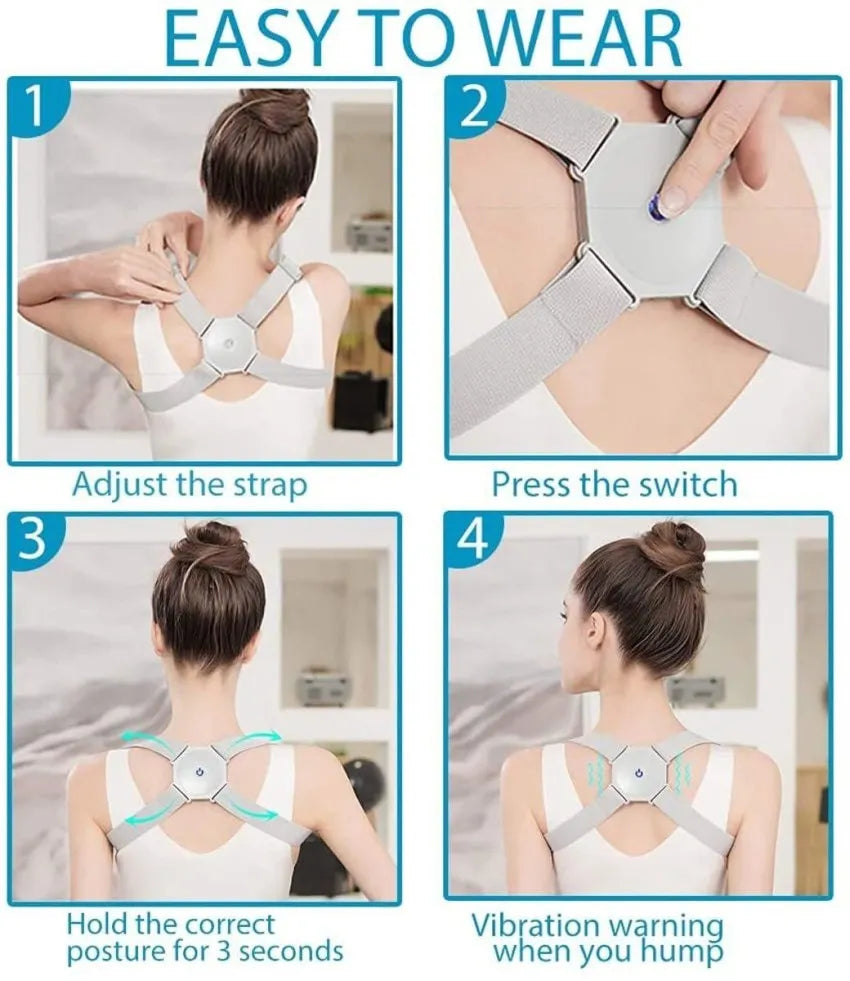 EASY TO WEAR

1

Adjust the strap

2

Press the switch

3

Hold the correct posture for 3 seconds

4

Vibration warning when you hump